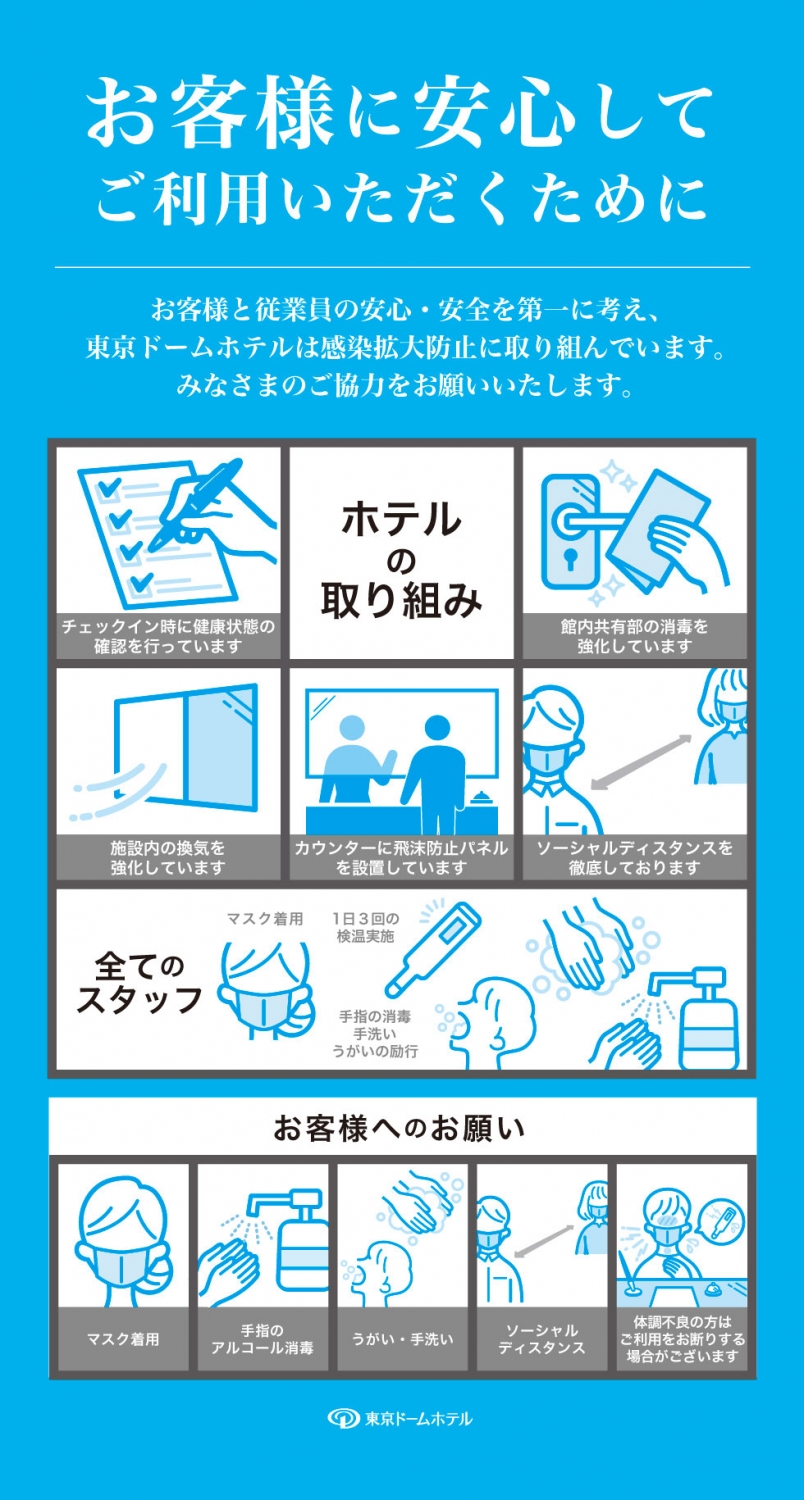 お客様に安心して
ご利用いただくために

お客様と従業員の安心・安全を第一に考え、
東京ドームホテルは感染拡大防止に取り組んでいます。
みなさまのご協力をお願いいたします。

チェックイン時に健康状態の確認を行っています

ホテルの取り組み

館内共有部の消毒を強化しています

施設内の換気を強化しています

カウンターに飛沫防止パネルを設置しています

ソーシャルディスタンスを徹底しております

全てのスタッフ

マスク着用

1日3回の検温実施

手指の消毒
手洗い
うがいの励行

お客様へのお願い

マスク着用

手指のアルコール消毒

うがい・手洗い

ソーシャルディスタンス

体調不良の方はご利用をお断りする場合がございます

東京ドームホテル